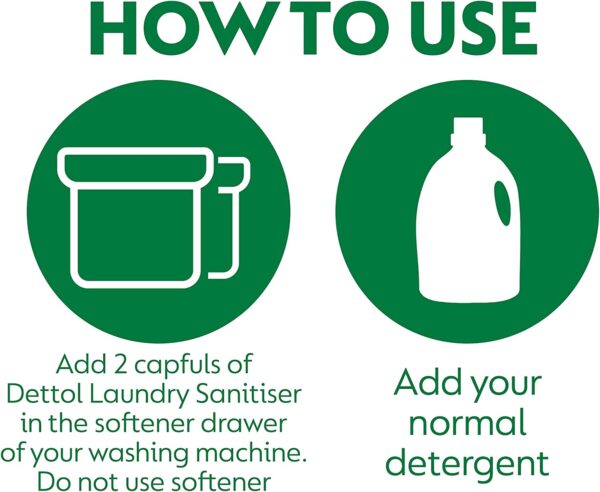 HOW TO USE

Add 2 capfuls of Dettol Laundry Sanitiser in the softener drawer of your washing machine. Do not use softener

Add your normal detergent